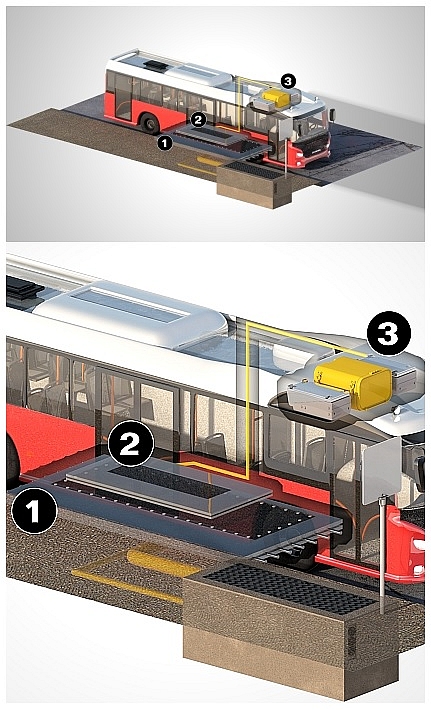 3
2
1
3
2
1